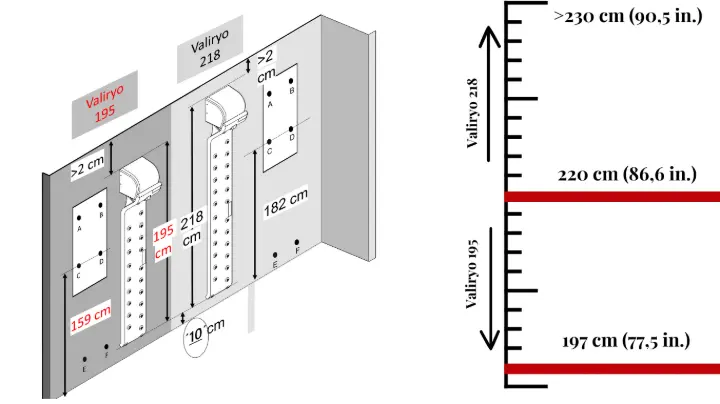 Valiryo 195

Valiryo 218

>2 cm

>2 cm

A
B
C
D

A
B
C
D

195 cm

218 cm

182 cm

159 cm

10 cm

E
F

E
F

>230 cm (90,5 in.)

Valiryo 218

220 cm (86,6 in.)

Valiryo 195

197 cm (77,5 in.)